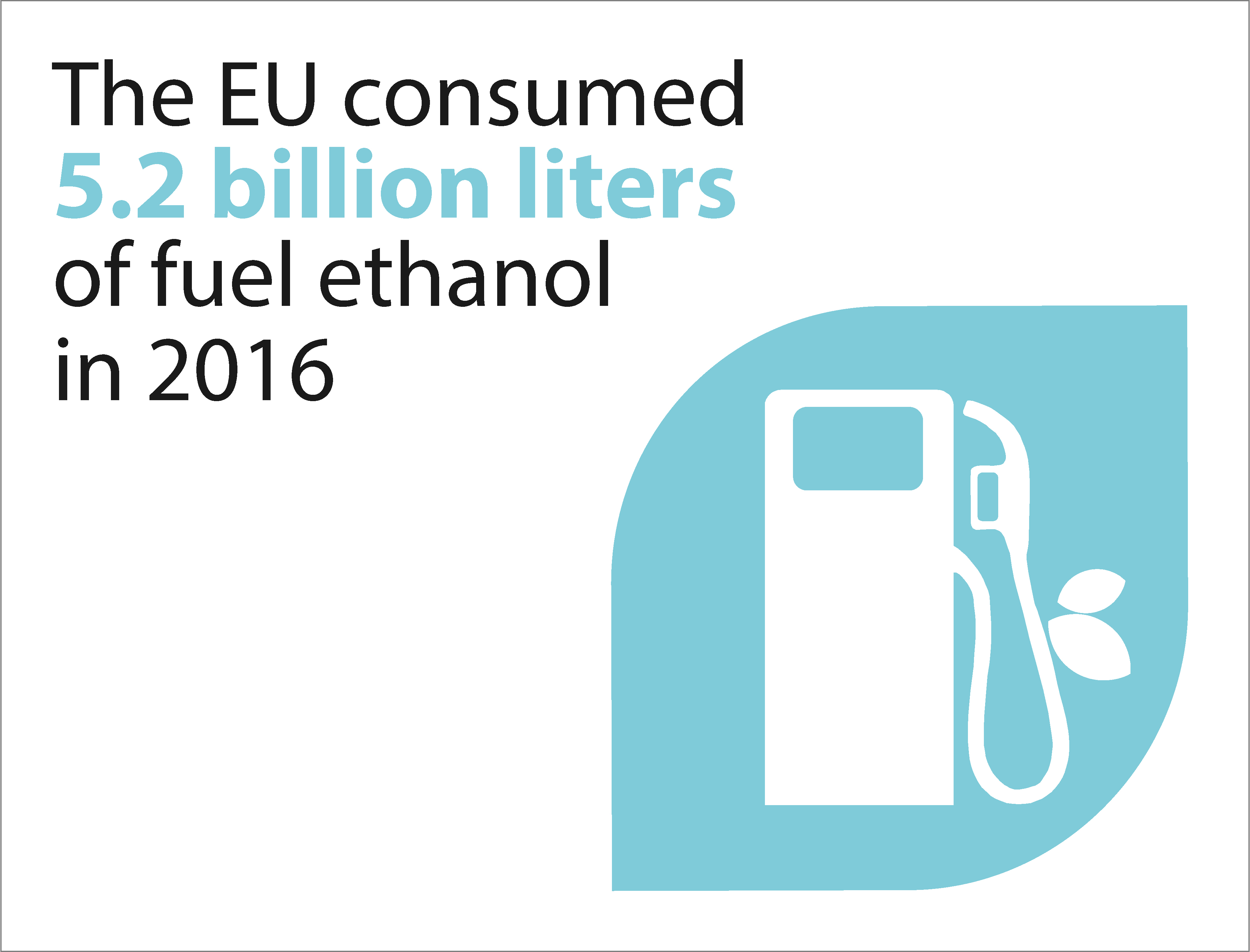 The EU consumed
5.2 billion liters
of fuel ethanol
in 2016